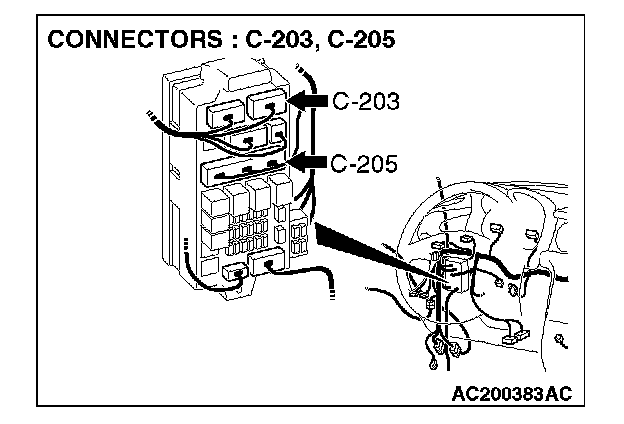 CONNECTORS : C-203, C-205

C-203

C-205

AC200383AC