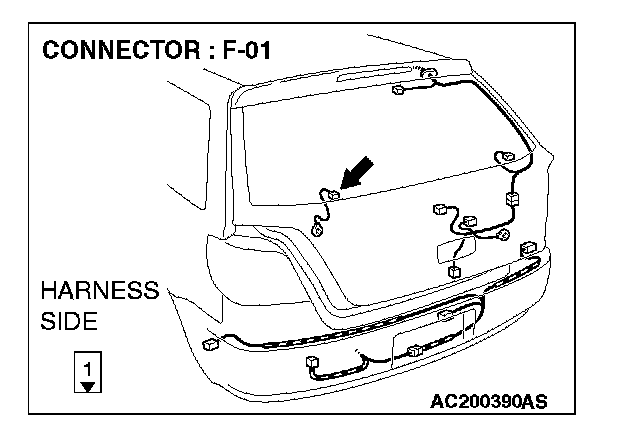 CONNECTOR : F-01

HARNESS SIDE

1

AC200390AS