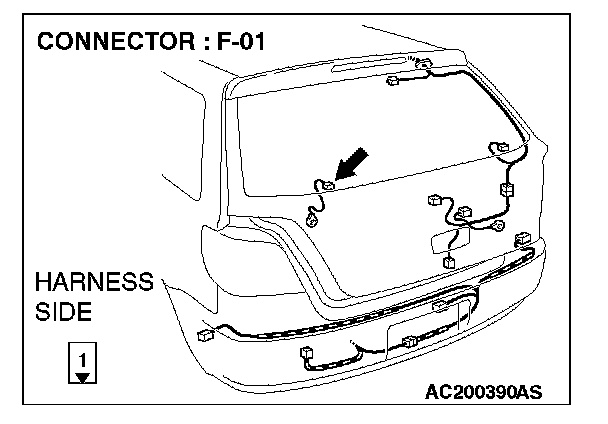 CONNECTOR : F-01

HARNESS SIDE

1

AC200390AS