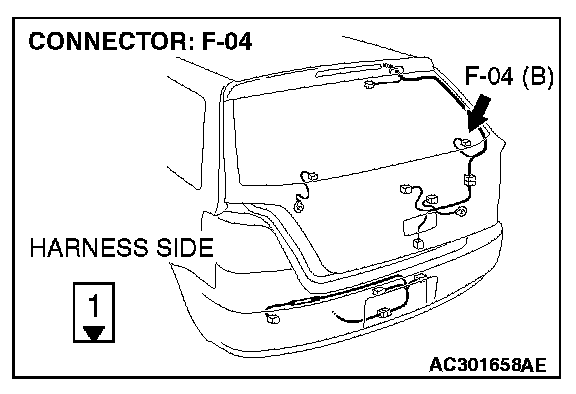 CONNECTOR: F-04

F-04 (B)

HARNESS SIDE

1

AC301658AE