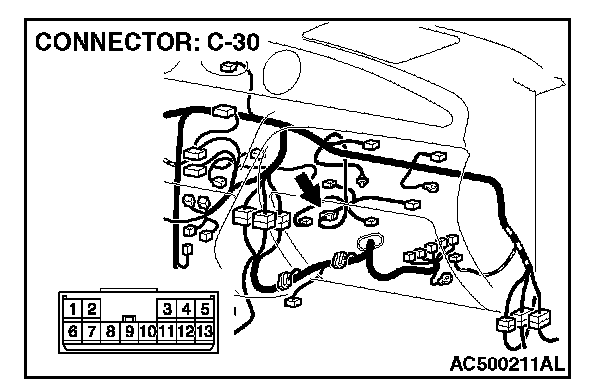 CONNECTOR: C-30

1 2 3 4 5
6 7 8 9 10 11 12 13

AC500211AL