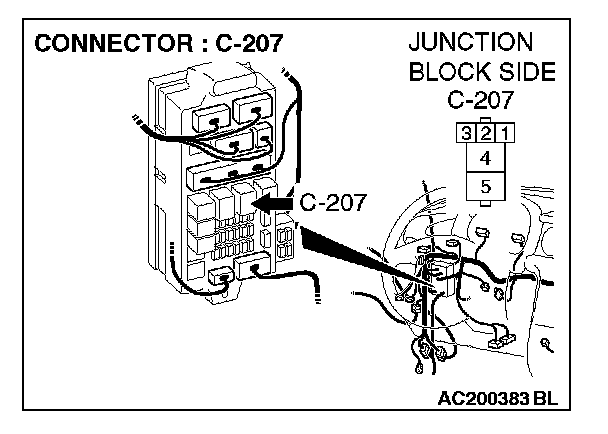 CONNECTOR : C-207

JUNCTION BLOCK SIDE
C-207

3 2 1
4
5

C-207

AC200383 BL