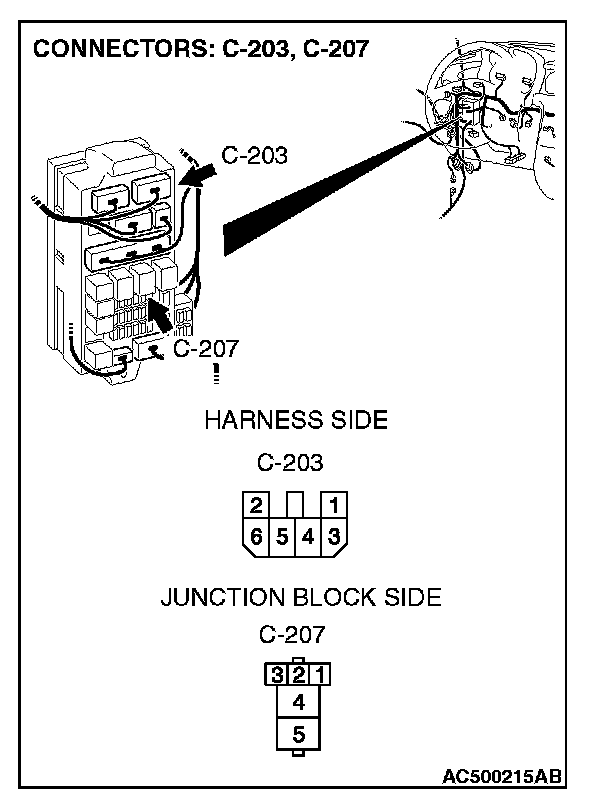 CONNECTORS: C-203, C-207

C-203

C-207

HARNESS SIDE

C-203

2 1
6 5 4 3

JUNCTION BLOCK SIDE

C-207

3 2 1
4
5

AC500215AB