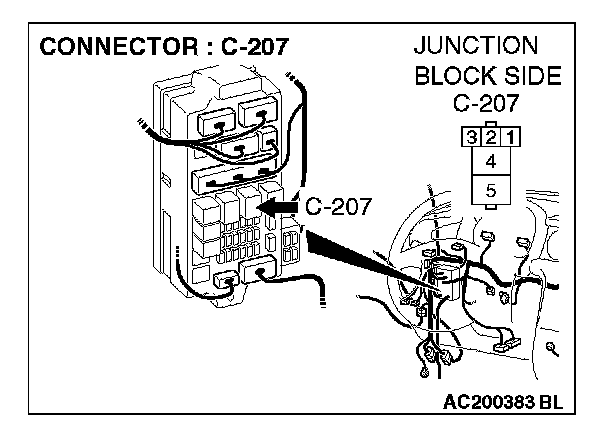 CONNECTOR : C-207

JUNCTION BLOCK SIDE C-207

3 2 1
4
5

C-207

AC200383 BL