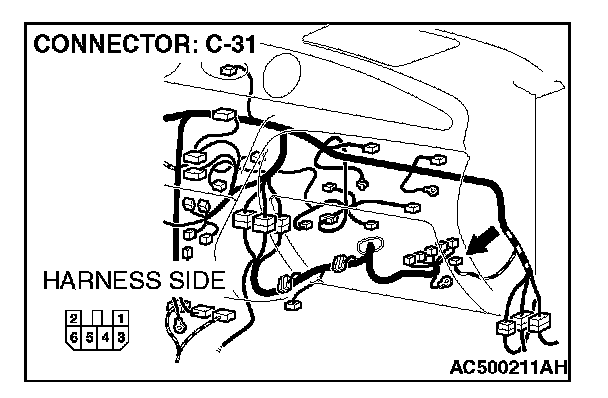 CONNECTOR: C-31

HARNESS SIDE

2 1
6 5 4 3

AC500211AH