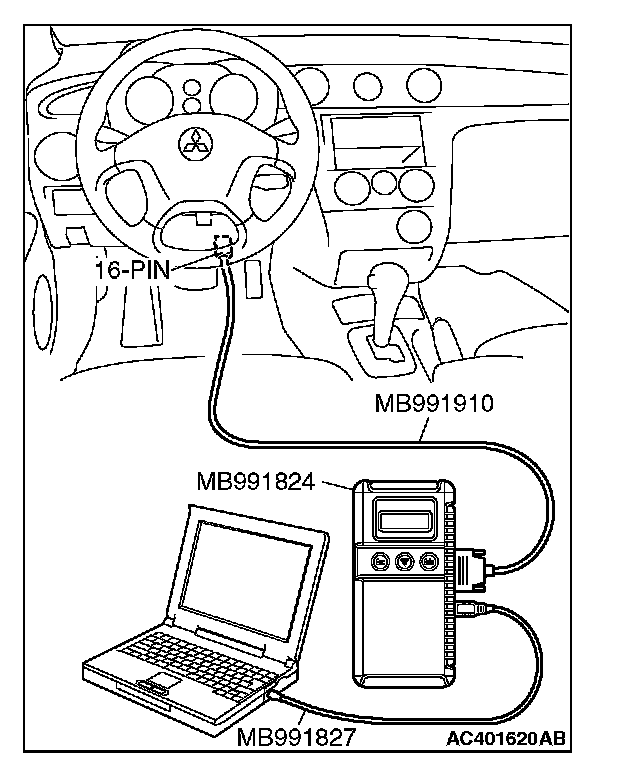 16-PIN

MB991910

MB991824

MB991827

AC401620AB