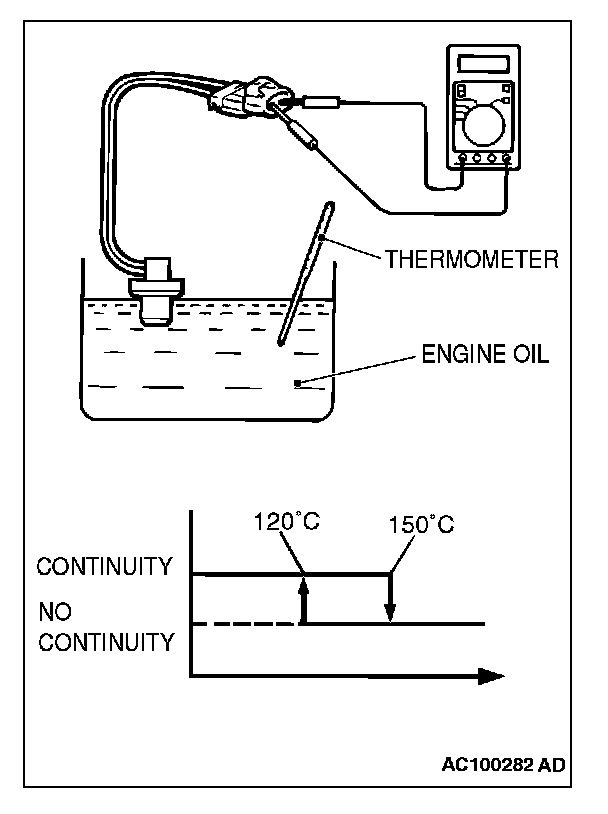 THERMOMETER

ENGINE OIL

120°C

150°C

CONTINUITY

NO CONTINUITY

AC100282 AD