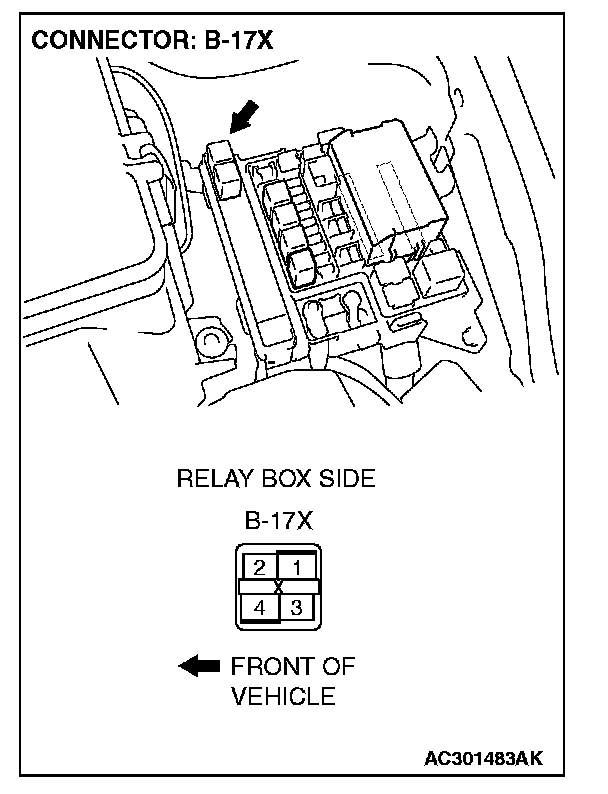 CONNECTOR: B-17X

RELAY BOX SIDE

B-17X

2 1
X
4 3

FRONT OF VEHICLE

AC301483AK