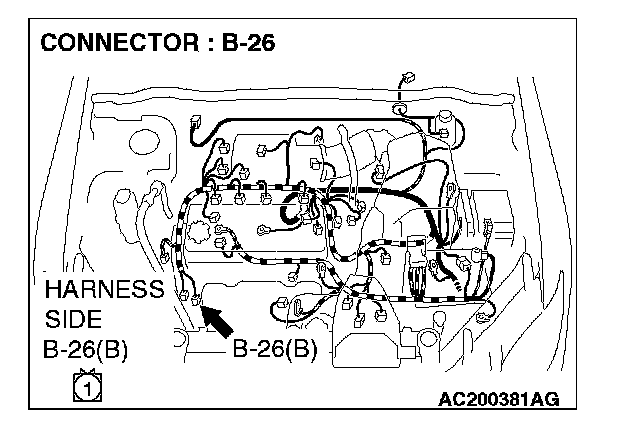 CONNECTOR : B-26

HARNESS SIDE
B-26(B)

1

B-26(B)

AC200381AG