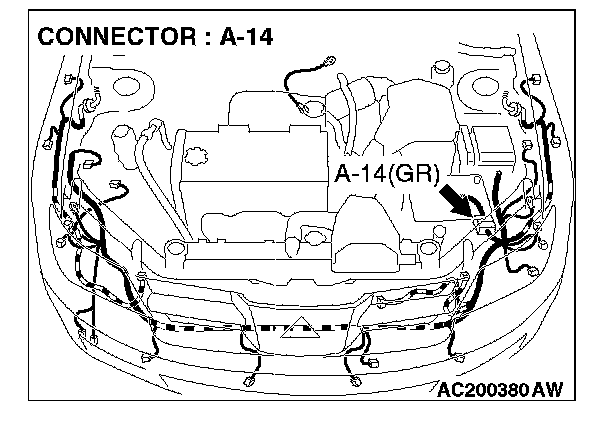 CONNECTOR : A-14

A-14(GR)

AC200380 AW