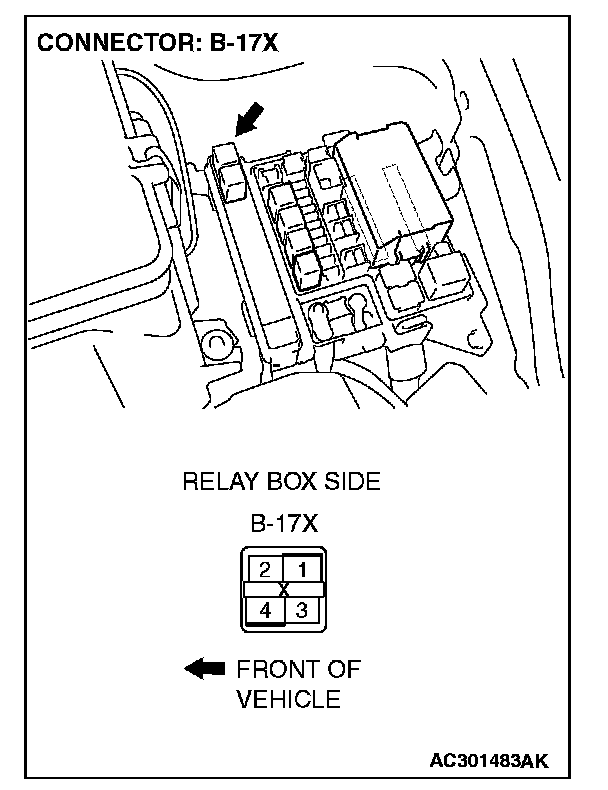 CONNECTOR: B-17X

RELAY BOX SIDE

B-17X

2 1
X
4 3

FRONT OF VEHICLE

AC301483AK