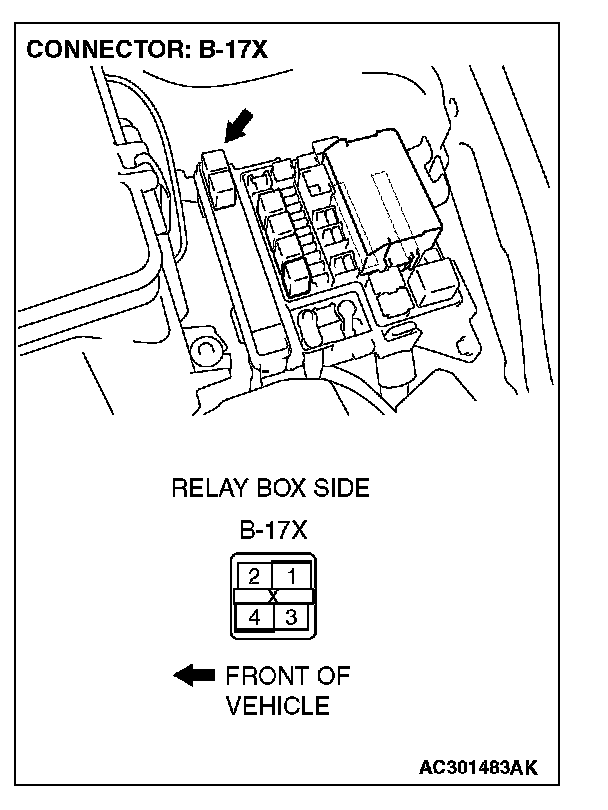 CONNECTOR: B-17X

RELAY BOX SIDE

B-17X

2 1
X
4 3

FRONT OF VEHICLE

AC301483AK