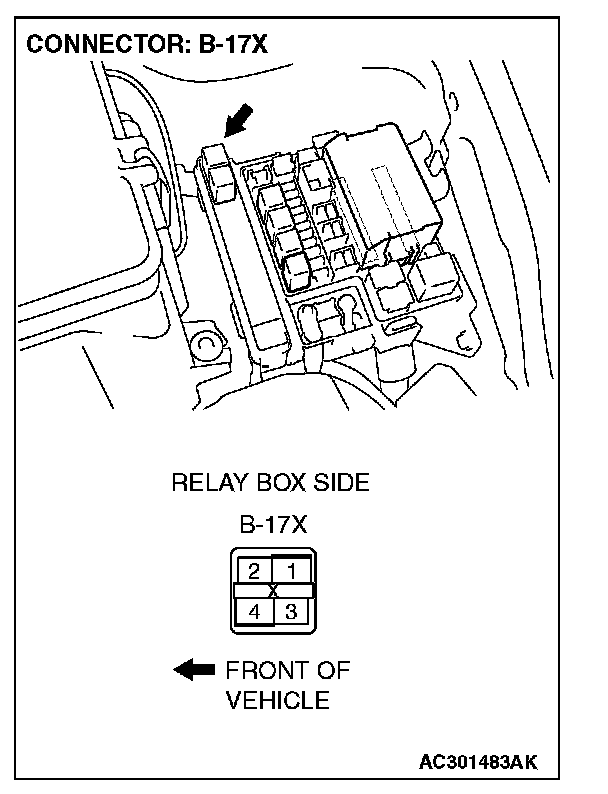 CONNECTOR: B-17X

RELAY BOX SIDE

B-17X

2 1
X
4 3

FRONT OF VEHICLE

AC301483AK