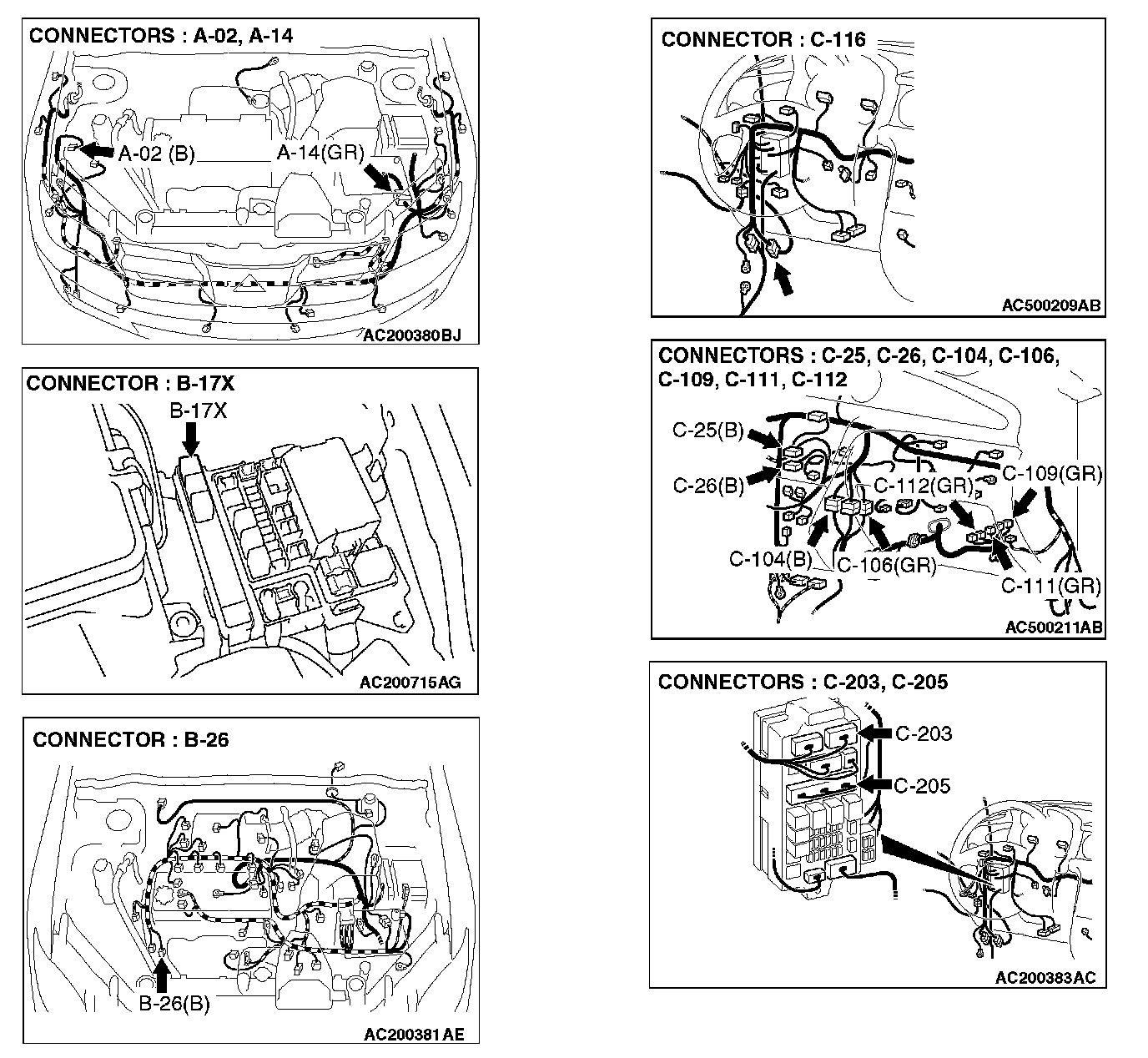 CONNECTORS : A-02, A-14

A-02 (B)
A-14(GR)

AC200380BJ

CONNECTOR : B-17X

B-17X

AC200715AG

CONNECTOR : B-26

B-26(B)

AC200381AE

CONNECTOR : C-116

AC500209AB

CONNECTORS : C-25, C-26, C-104, C-106, C-109, C-111, C-112

C-25(B)
C-26(B)
C-112(GR)
C-109(GR)
C-104(B)
C-106(GR)
C-111(GR)

AC500211AB

CONNECTORS : C-203, C-205

C-203
C-205

AC200383AC