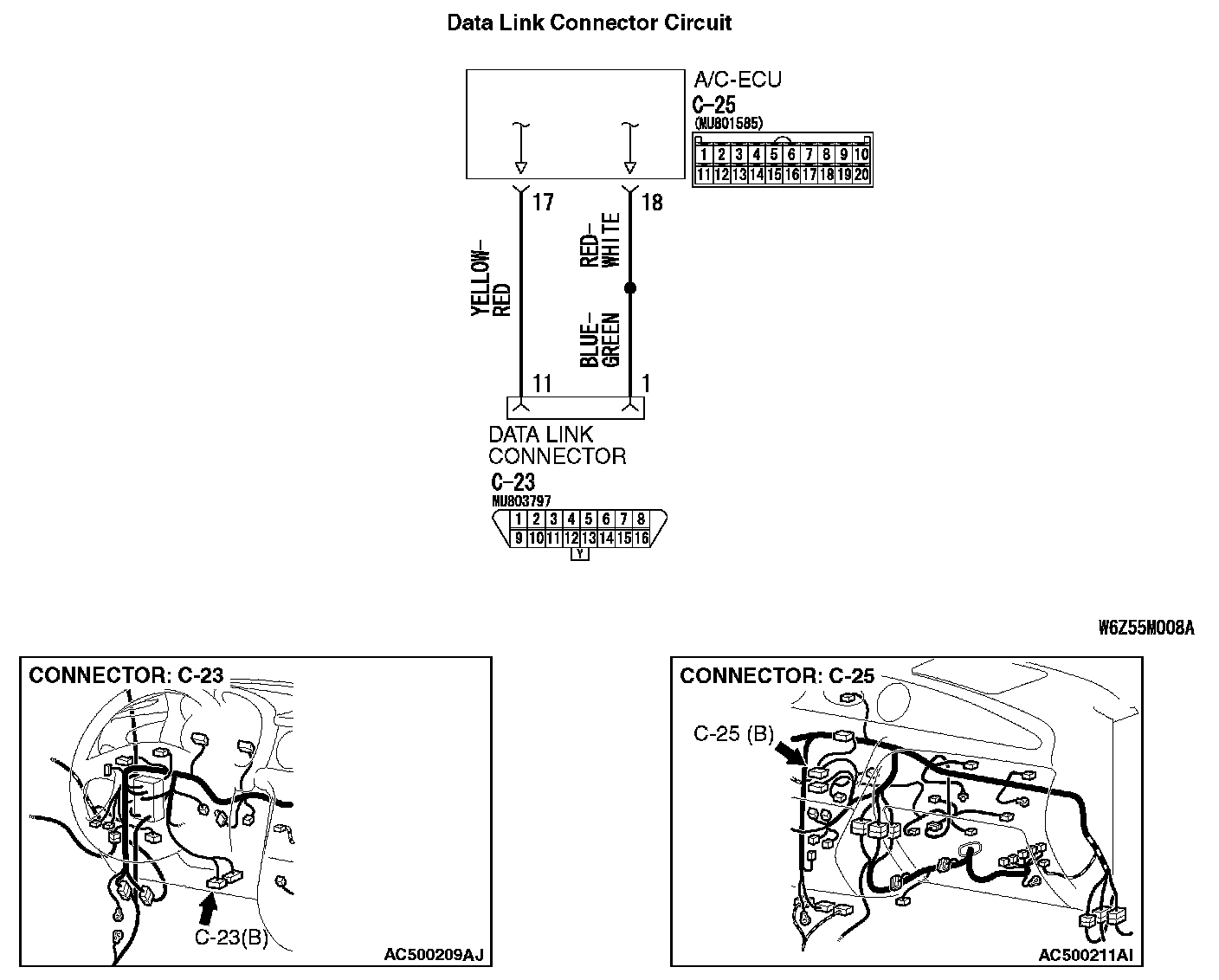 Data Link Connector Circuit

A/C-ECU
C-25
(MU801585)

| 1 | 2 | 3 | 4 | 5 | 6 | 7 | 8 | 9 | 10 |
|---|---|---|---|---|---|---|---|---|---|
| 11 | 12 | 13 | 14 | 15 | 16 | 17 | 18 | 19 | 20 |

17
18

YELLOW-RED

RED-WHITE

BLUE-GREEN

11
1

DATA LINK CONNECTOR
C-23
MU803797

| 1 | 2 | 3 | 4 | 5 | 6 | 7 | 8 |
|---|---|---|---|---|---|---|---|
| 9 | 10 | 11 | 12 | 13 | 14 | 15 | 16 |

Y

W6Z55M008A

CONNECTOR: C-23

C-23(B)

AC500209AJ

CONNECTOR: C-25

C-25 (B)

AC500211AI