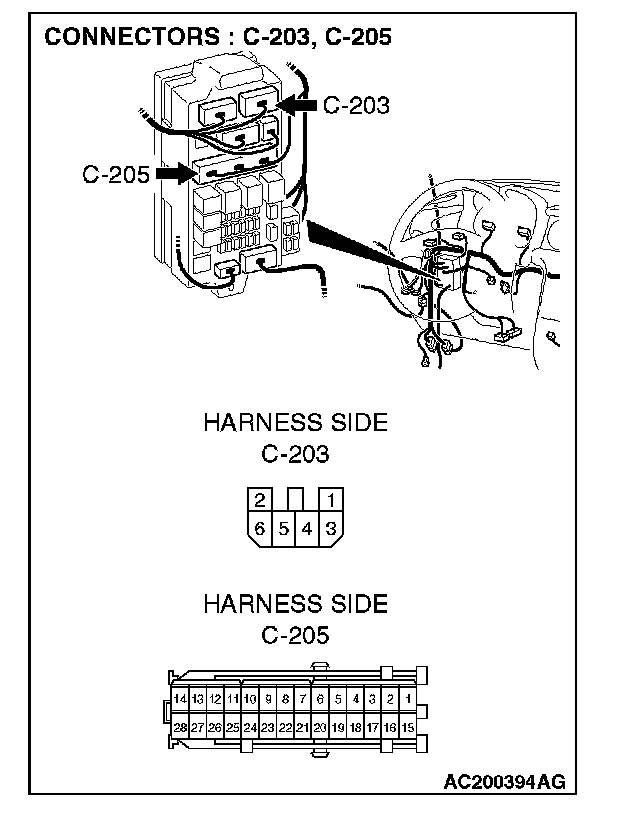 CONNECTORS : C-203, C-205

C-203

C-205

HARNESS SIDE
C-203

2 1
6 5 4 3

HARNESS SIDE
C-205

14 13 12 11 10 9 8 7 6 5 4 3 2 1
28 27 26 25 24 23 22 21 20 19 18 17 16 15

AC200394AG