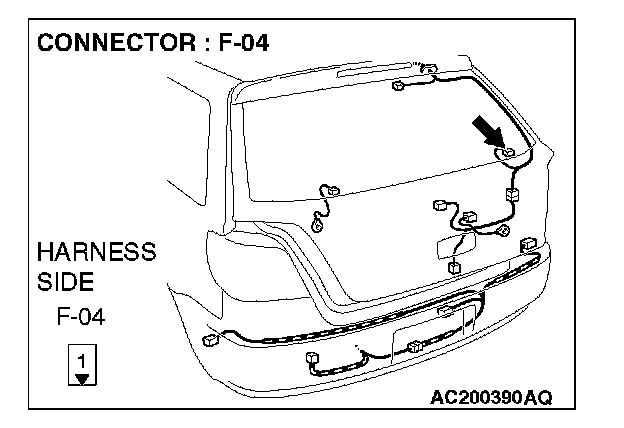 CONNECTOR : F-04

HARNESS SIDE

F-04

1

AC200390AQ