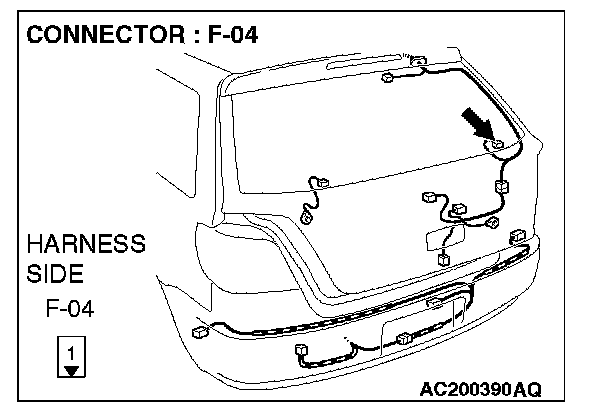 CONNECTOR : F-04

HARNESS SIDE

F-04

1

AC200390AQ