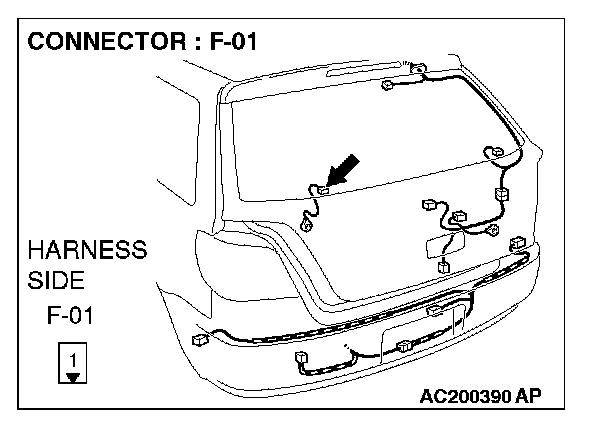 CONNECTOR : F-01

HARNESS SIDE

F-01

1

AC200390 AP