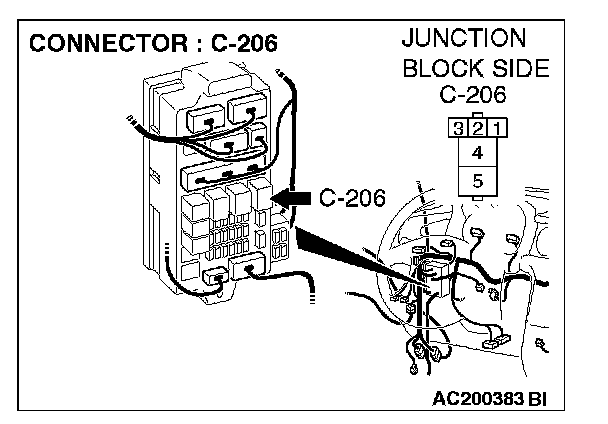 CONNECTOR : C-206

JUNCTION BLOCK SIDE
C-206

3 2 1
4
5

C-206

AC200383 BI