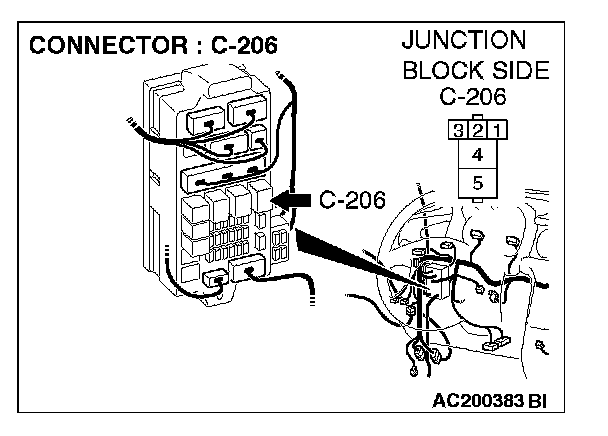 CONNECTOR : C-206

JUNCTION BLOCK SIDE
C-206

3 2 1
4
5

C-206

AC200383 BI