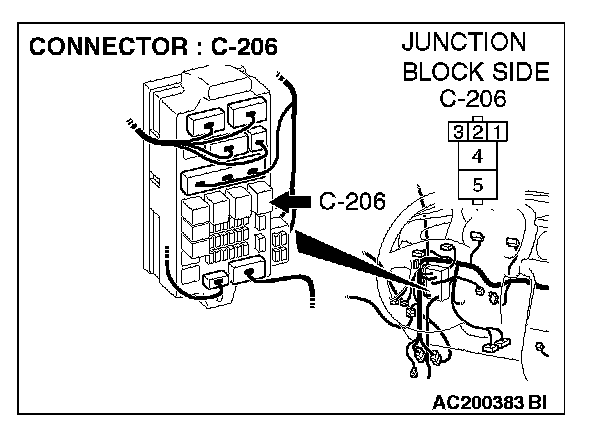 CONNECTOR : C-206

JUNCTION BLOCK SIDE
C-206

3 2 1
4
5

C-206

AC200383 BI