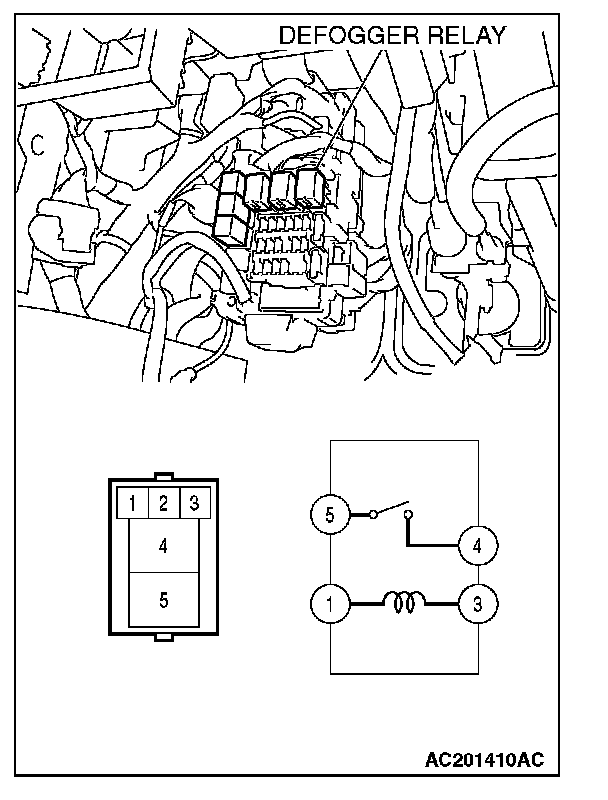 DEFOGGER RELAY

1 2 3
4
5

5
4
1
3

AC201410AC