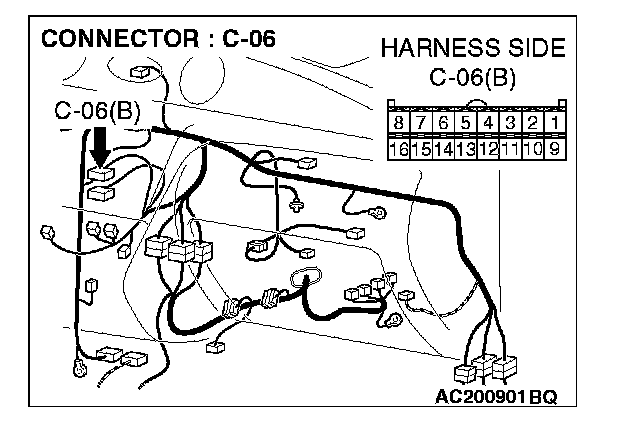 CONNECTOR : C-06

HARNESS SIDE
C-06(B)

| 8 | 7 | 6 | 5 | 4 | 3 | 2 | 1 |
|---|---|---|---|---|---|---|---|
| 16 | 15 | 14 | 13 | 12 | 11 | 10 | 9 |

C-06(B)

AC200901BQ