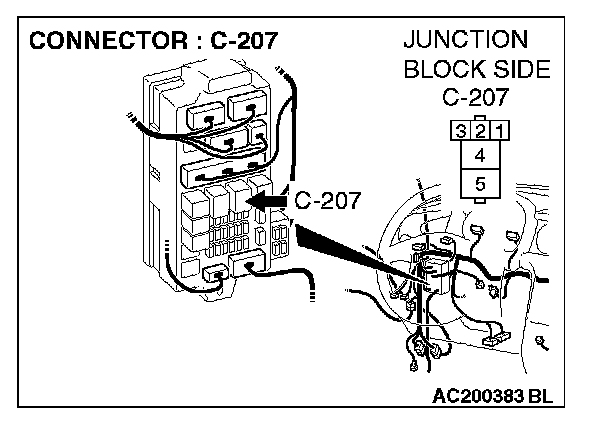 CONNECTOR : C-207

JUNCTION BLOCK SIDE C-207

3 2 1
4
5

C-207

AC200383 BL