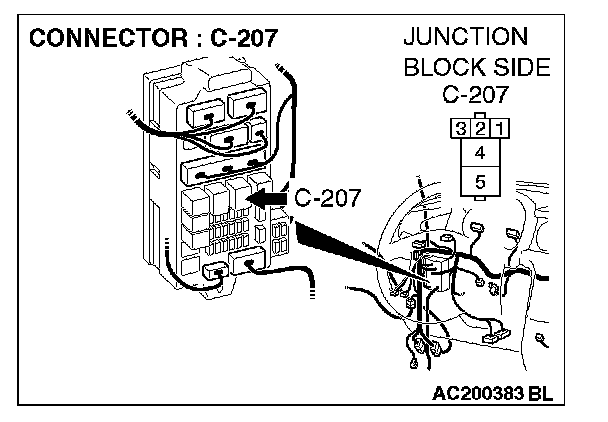 CONNECTOR : C-207

JUNCTION BLOCK SIDE C-207

3 2 1
4
5

C-207

AC200383 BL