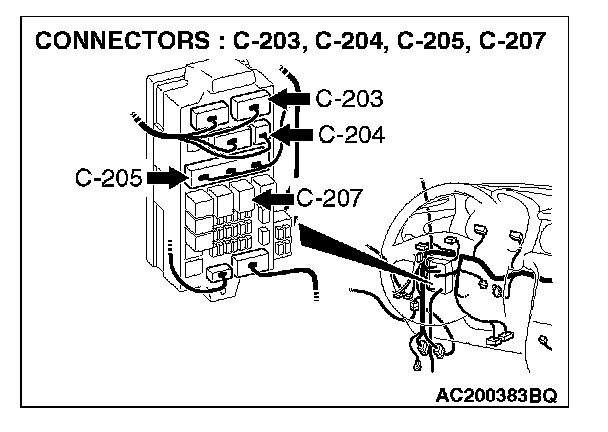 CONNECTORS : C-203, C-204, C-205, C-207

C-203

C-204

C-205

C-207

AC200383BQ