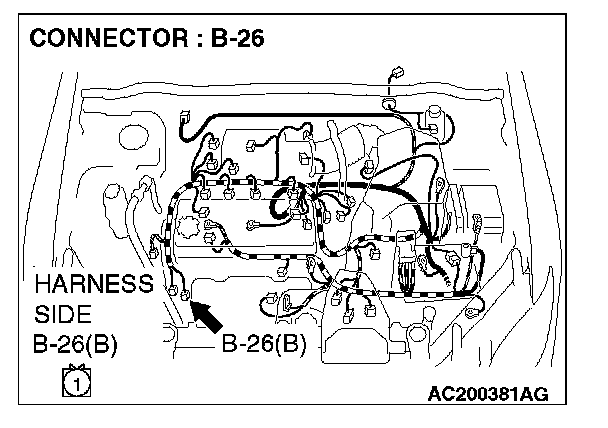 CONNECTOR : B-26

HARNESS SIDE
B-26(B)

1

B-26(B)

AC200381AG