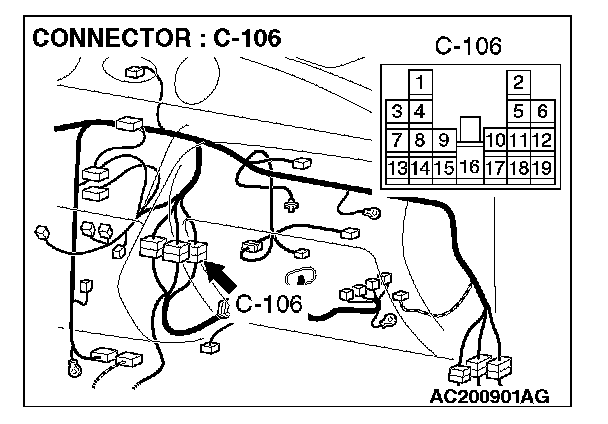 CONNECTOR : C-106

C-106

1 2
3 4 5 6
7 8 9 10 11 12
13 14 15 16 17 18 19

C-106

AC200901AG