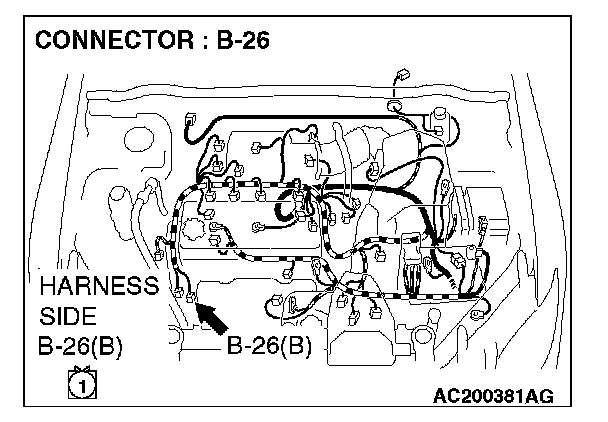 CONNECTOR : B-26

HARNESS SIDE
B-26(B)

1

B-26(B)

AC200381AG