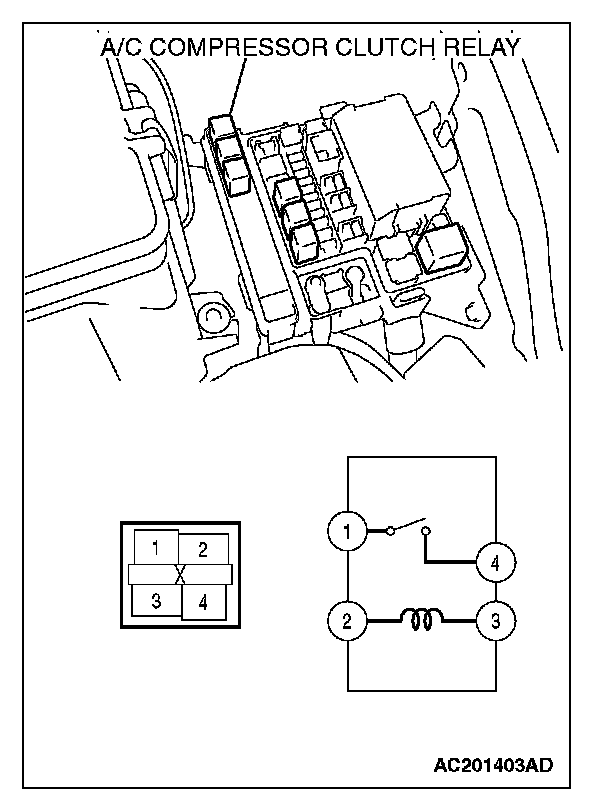 A/C COMPRESSOR CLUTCH RELAY

1 2
X
3 4

1
4
2
3

AC201403AD