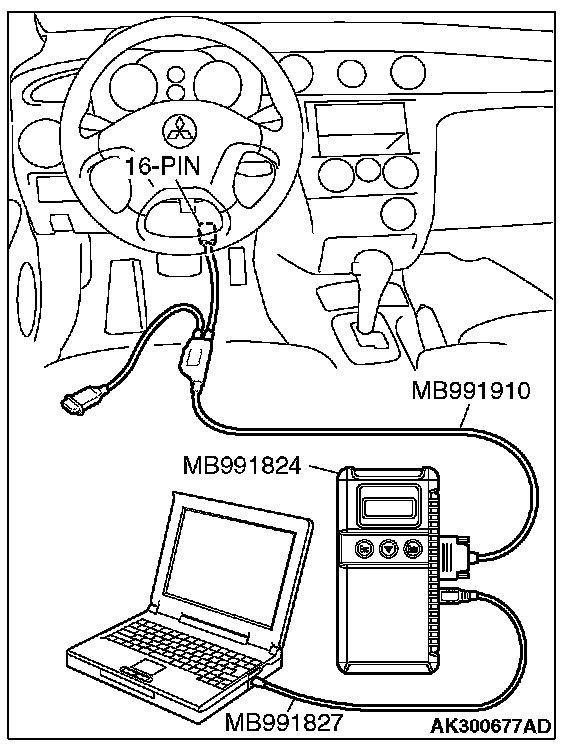 16-PIN

MB991910

MB991824

MB991827

AK300677AD