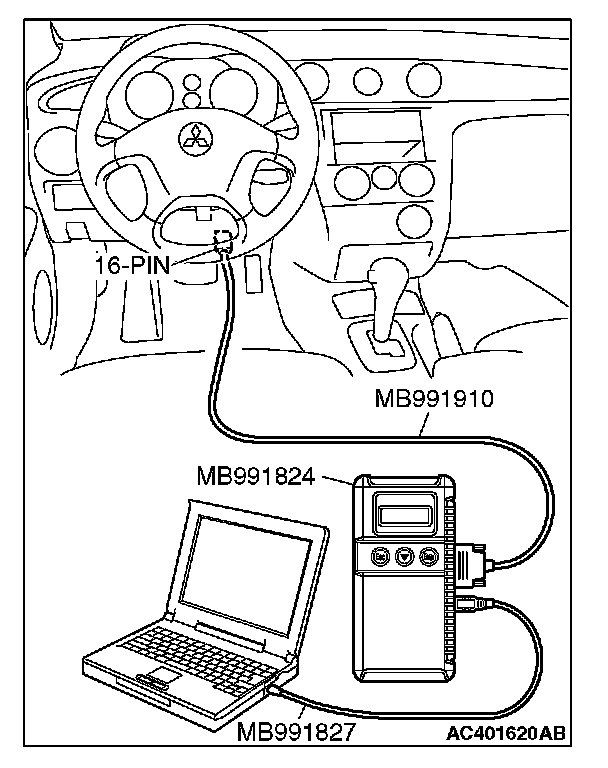 16-PIN
MB991910
MB991824
MB991827
AC401620AB