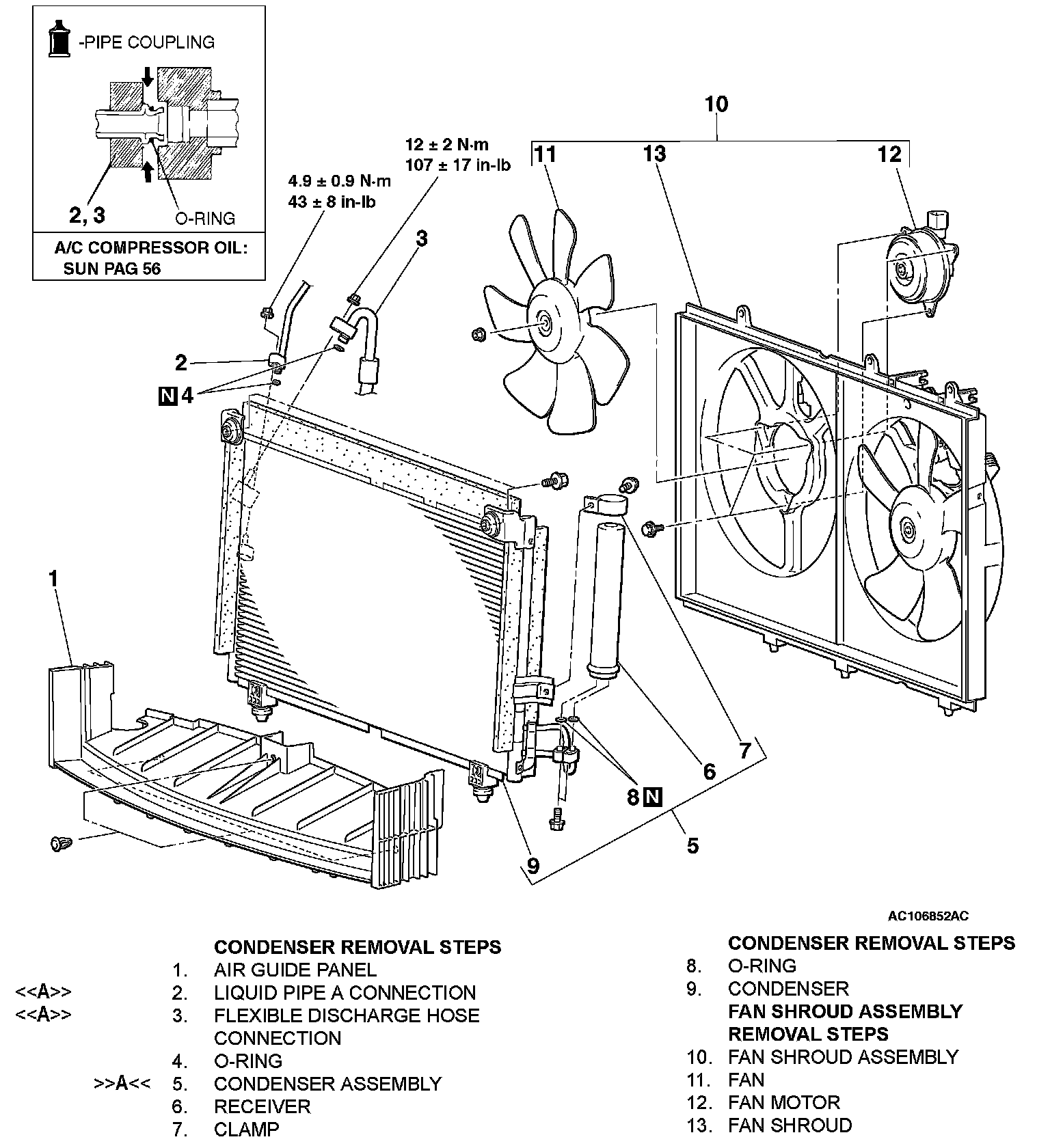 -PIPE COUPLING

2, 3

O-RING

A/C COMPRESSOR OIL: SUN PAG 56

4.9 ± 0.9 N·m
43 ± 8 in-lb

12 ± 2 N·m
107 ± 17 in-lb

10

11

13

12

3

2

N 4

1

6

7

8 N

5

9

AC106852AC

CONDENSER REMOVAL STEPS
1. AIR GUIDE PANEL
<<A>> 2. LIQUID PIPE A CONNECTION
<<A>> 3. FLEXIBLE DISCHARGE HOSE CONNECTION
4. O-RING
>>A<< 5. CONDENSER ASSEMBLY
6. RECEIVER
7. CLAMP

CONDENSER REMOVAL STEPS
8. O-RING
9. CONDENSER
FAN SHROUD ASSEMBLY REMOVAL STEPS
10. FAN SHROUD ASSEMBLY
11. FAN
12. FAN MOTOR
13. FAN SHROUD