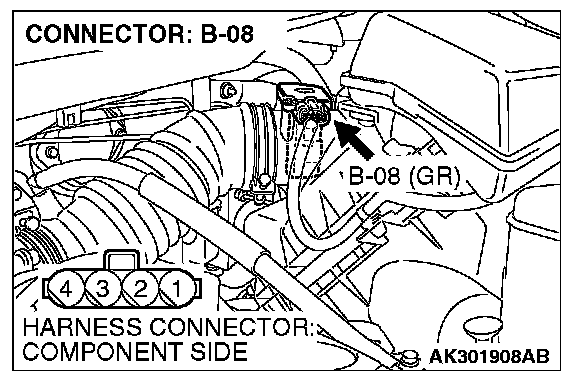 CONNECTOR: B-08

B-08 (GR)

4 3 2 1

HARNESS CONNECTOR: COMPONENT SIDE

AK301908AB