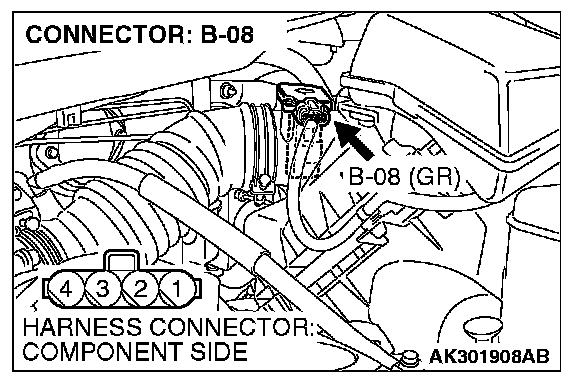 CONNECTOR: B-08

B-08 (GR)

4 3 2 1

HARNESS CONNECTOR:
COMPONENT SIDE

AK301908AB