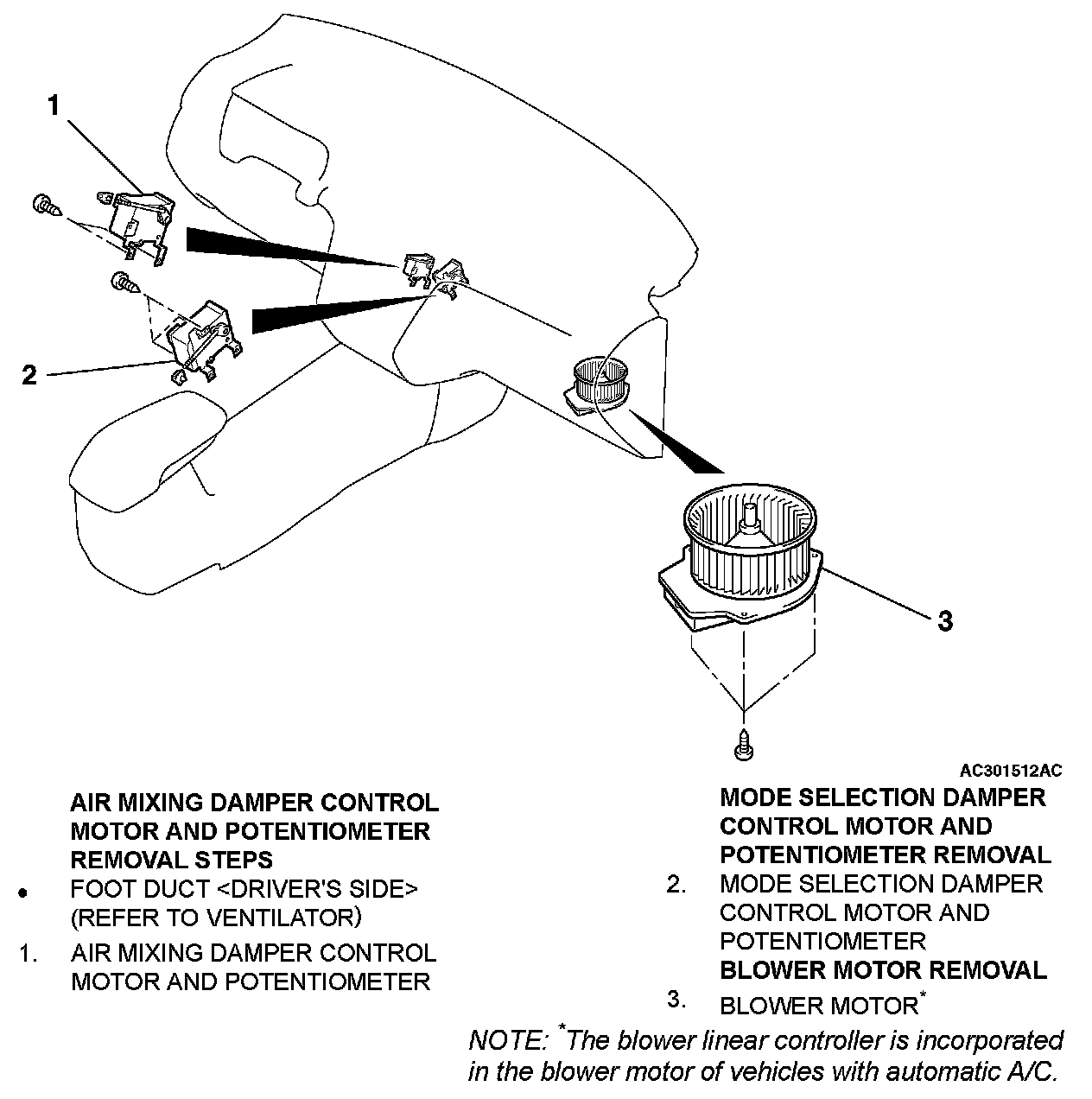 1

2

3

AC301512AC

AIR MIXING DAMPER CONTROL MOTOR AND POTENTIOMETER REMOVAL STEPS

• FOOT DUCT <DRIVER'S SIDE> (REFER TO VENTILATOR)

1. AIR MIXING DAMPER CONTROL MOTOR AND POTENTIOMETER

MODE SELECTION DAMPER CONTROL MOTOR AND POTENTIOMETER REMOVAL

2. MODE SELECTION DAMPER CONTROL MOTOR AND POTENTIOMETER

BLOWER MOTOR REMOVAL

3. BLOWER MOTOR$^*$

NOTE: $^*$The blower linear controller is incorporated in the blower motor of vehicles with automatic A/C.