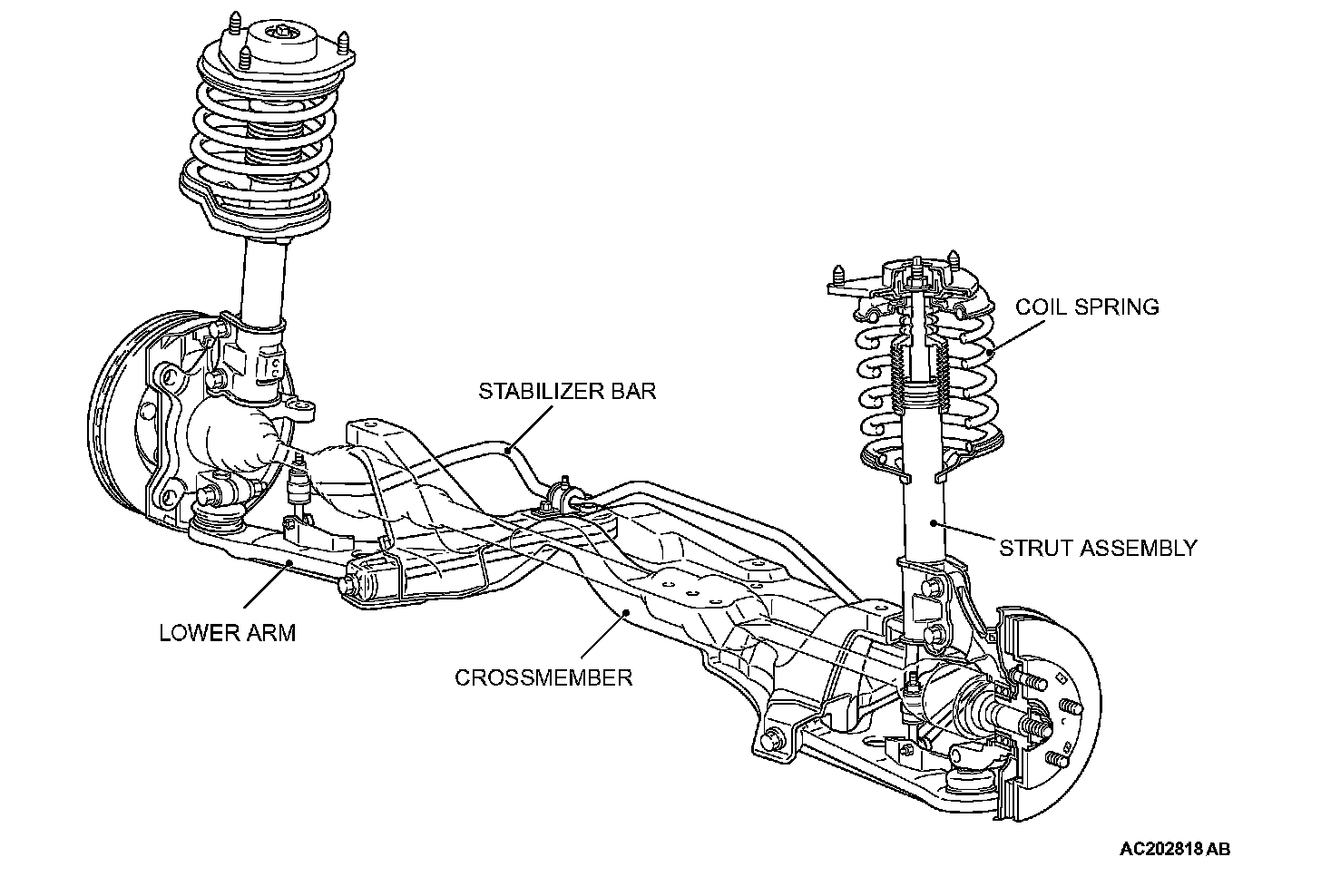 COIL SPRING
STABILIZER BAR
STRUT ASSEMBLY
LOWER ARM
CROSSMEMBER
AC202818 AB