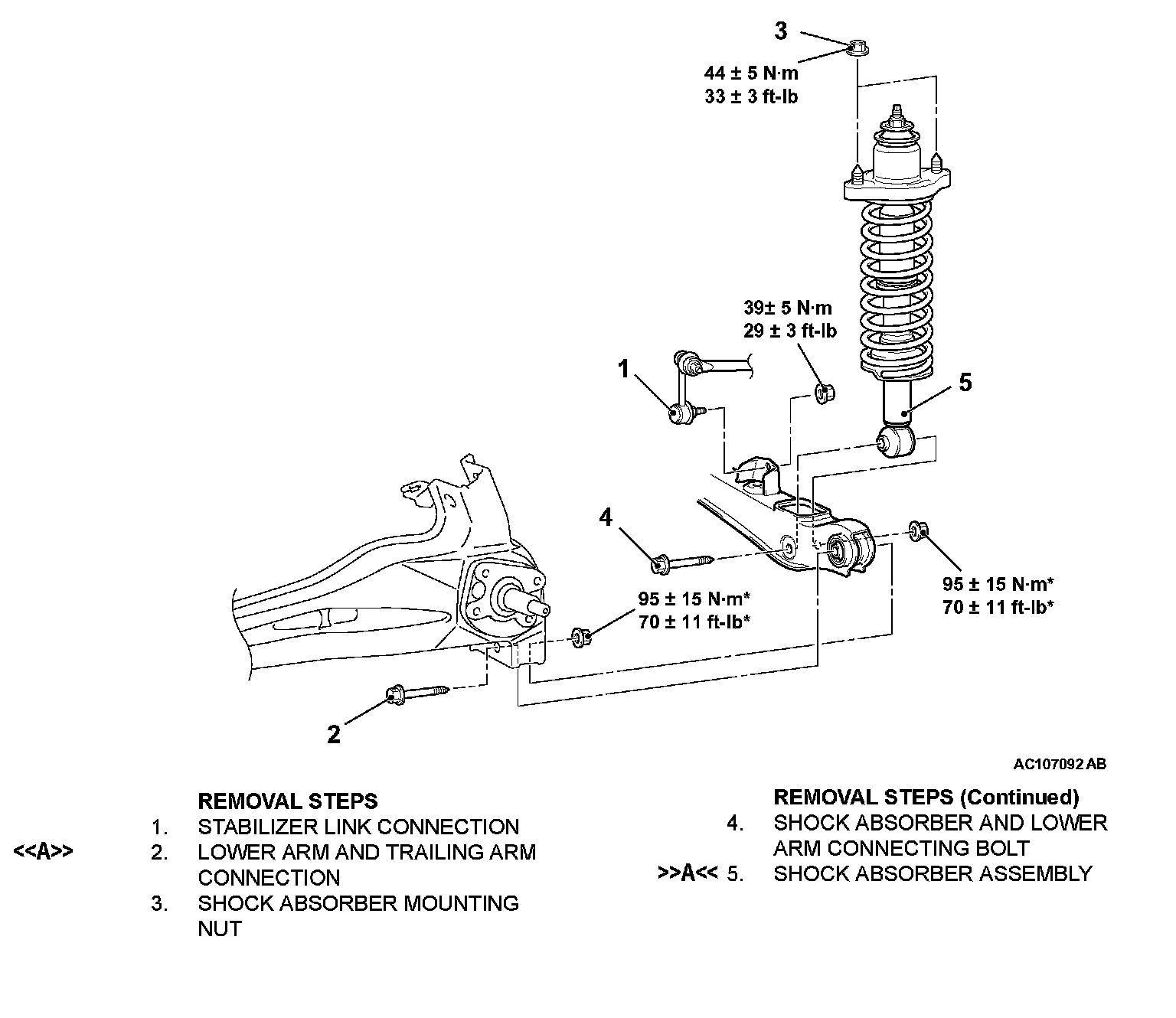 3
44 ± 5 N·m
33 ± 3 ft-lb

39± 5 N·m
29 ± 3 ft-lb

1

5

4

95 ± 15 N·m*
70 ± 11 ft-lb*

95 ± 15 N·m*
70 ± 11 ft-lb*

2

AC107092 AB

REMOVAL STEPS
1. STABILIZER LINK CONNECTION
<<A>> 2. LOWER ARM AND TRAILING ARM CONNECTION
3. SHOCK ABSORBER MOUNTING NUT

REMOVAL STEPS (Continued)
4. SHOCK ABSORBER AND LOWER ARM CONNECTING BOLT
>>A<< 5. SHOCK ABSORBER ASSEMBLY