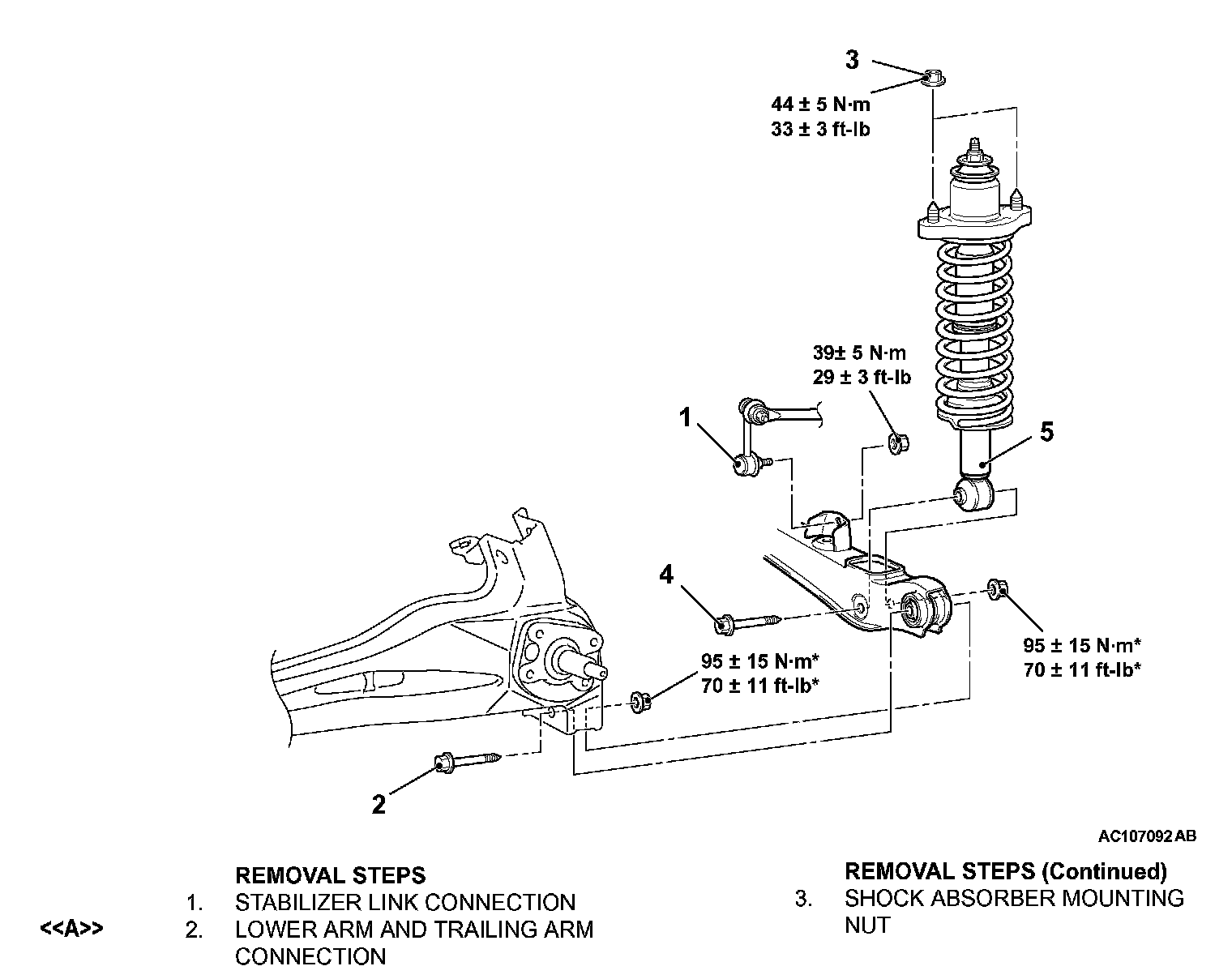 3
44 ± 5 N·m
33 ± 3 ft-lb

39± 5 N·m
29 ± 3 ft-lb

1

5

4

95 ± 15 N·m*
70 ± 11 ft-lb*

95 ± 15 N·m*
70 ± 11 ft-lb*

2

AC107092 AB

REMOVAL STEPS
1. STABILIZER LINK CONNECTION
<<A>> 2. LOWER ARM AND TRAILING ARM CONNECTION

REMOVAL STEPS (Continued)
3. SHOCK ABSORBER MOUNTING NUT