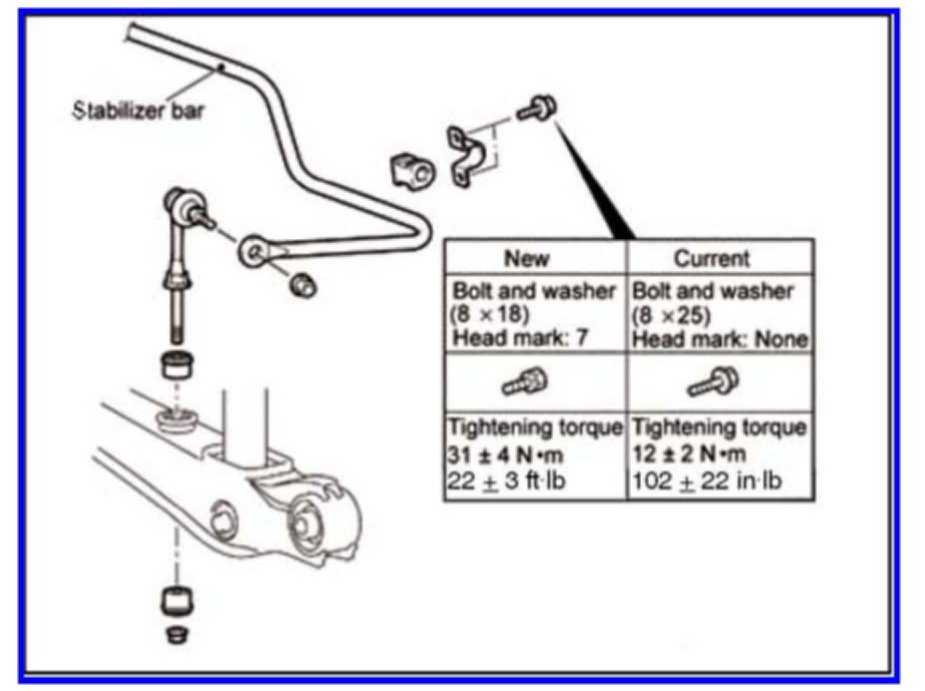 Stabilizer bar

| New | Current |
|---|---|
| Bolt and washer (8 ×18) Head mark: 7 | Bolt and washer (8 ×25) Head mark: None |
| | |
| Tightening torque 31 ± 4 N·m 22 ± 3 ft·lb | Tightening torque 12 ± 2 N·m 102 ± 22 in·lb |