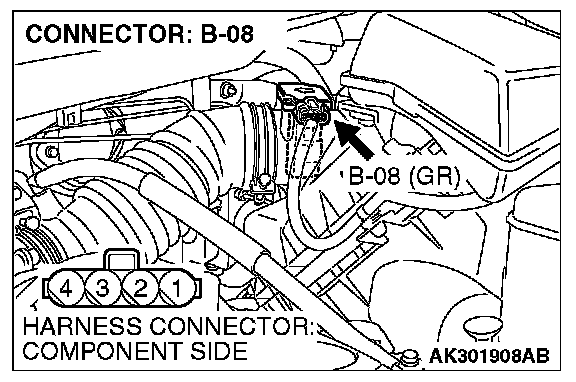 CONNECTOR: B-08

B-08 (GR)

4 3 2 1

HARNESS CONNECTOR: COMPONENT SIDE

AK301908AB