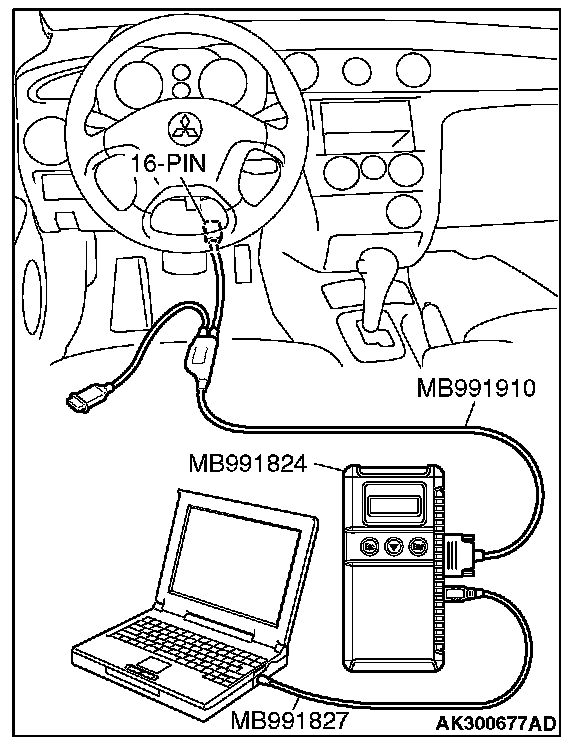 16-PIN

MB991910

MB991824

MB991827

AK300677AD