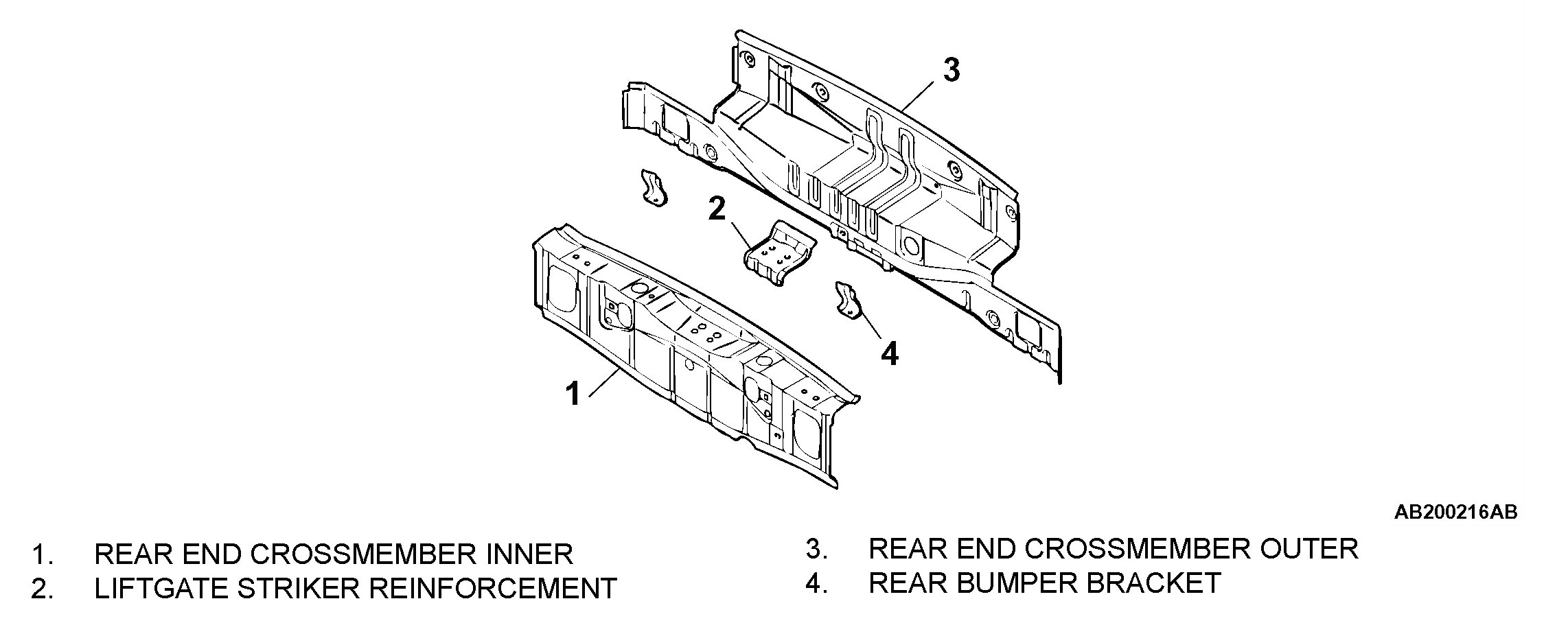 3

2

4

1

AB200216AB

1. REAR END CROSSMEMBER INNER
2. LIFTGATE STRIKER REINFORCEMENT

3. REAR END CROSSMEMBER OUTER
4. REAR BUMPER BRACKET