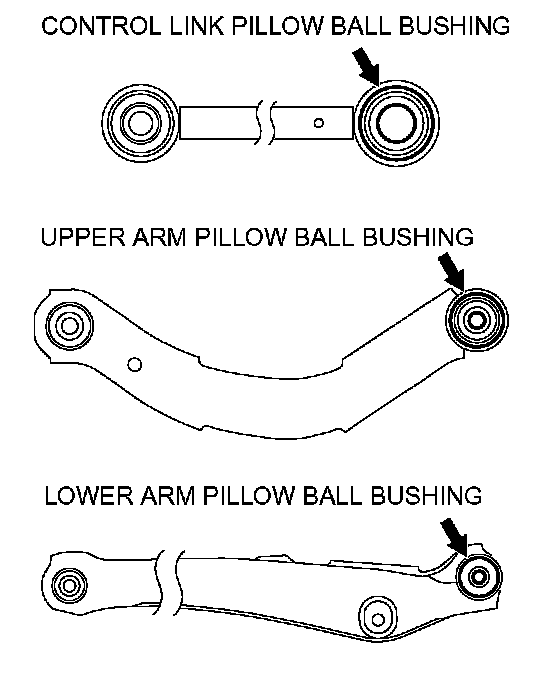 CONTROL LINK PILLOW BALL BUSHING

UPPER ARM PILLOW BALL BUSHING

LOWER ARM PILLOW BALL BUSHING