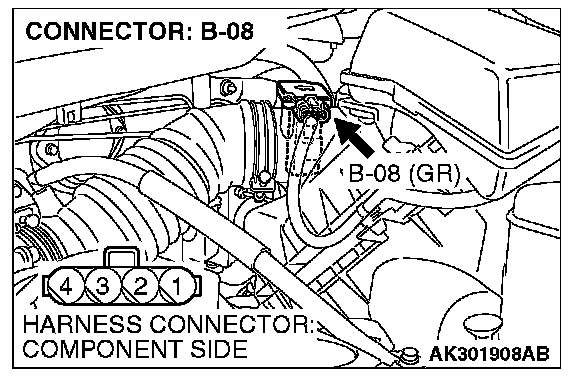 CONNECTOR: B-08

B-08 (GR)

4 3 2 1

HARNESS CONNECTOR: COMPONENT SIDE

AK301908AB